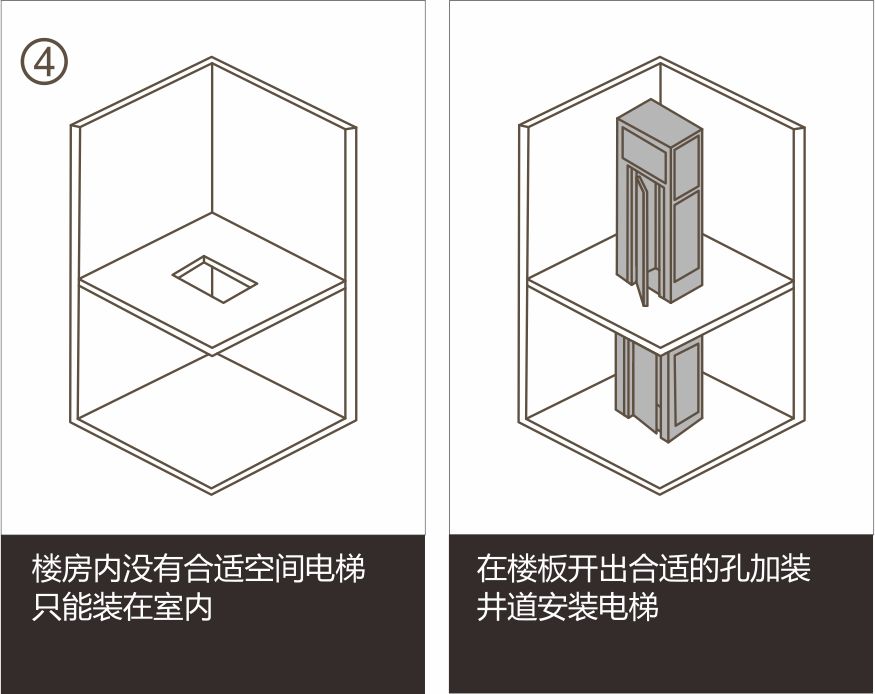 ④

楼房内没有合适空间电梯只能装在室内

在楼板开出合适的孔加装井道安装电梯